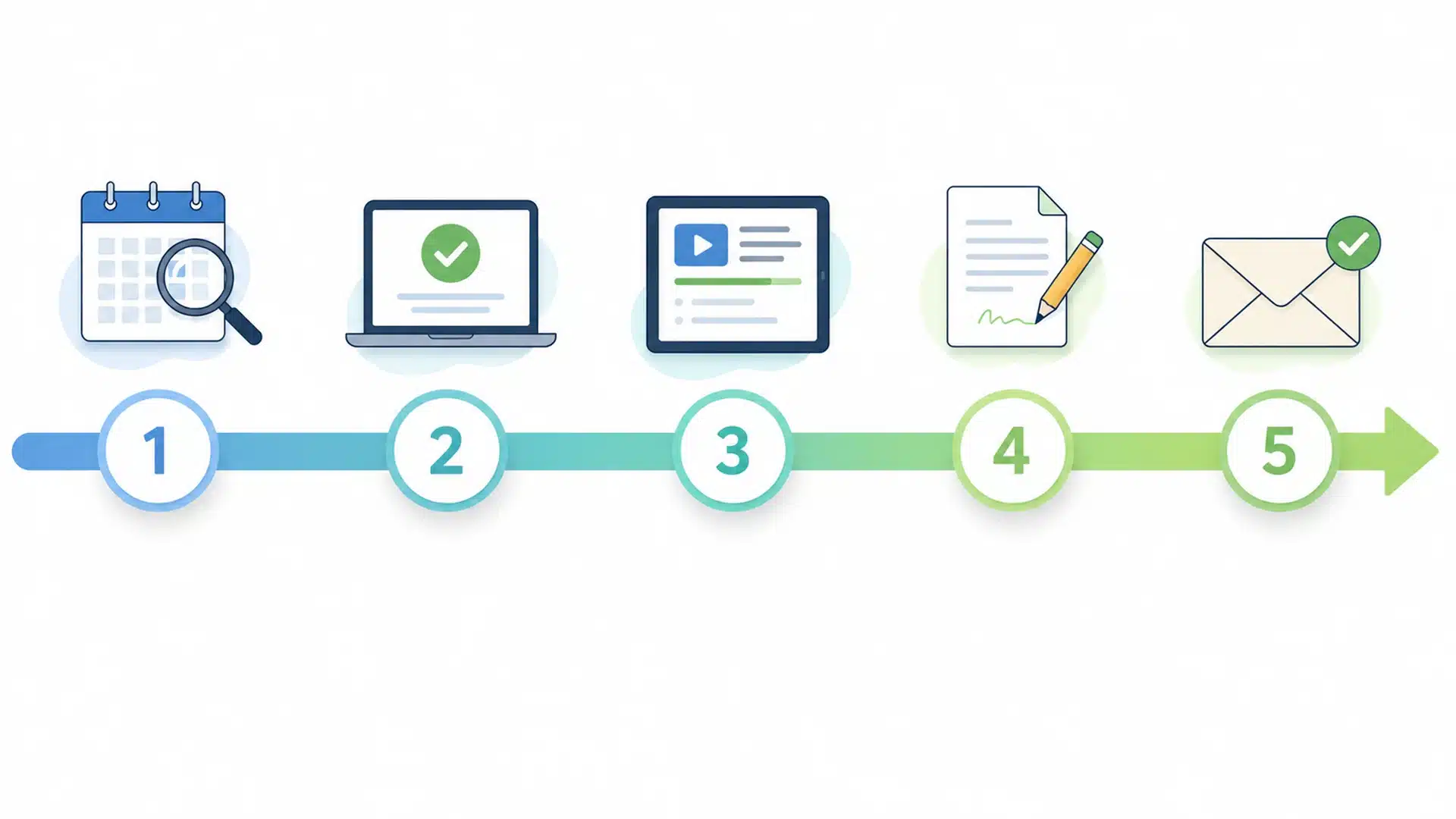 1

2

3

4

5